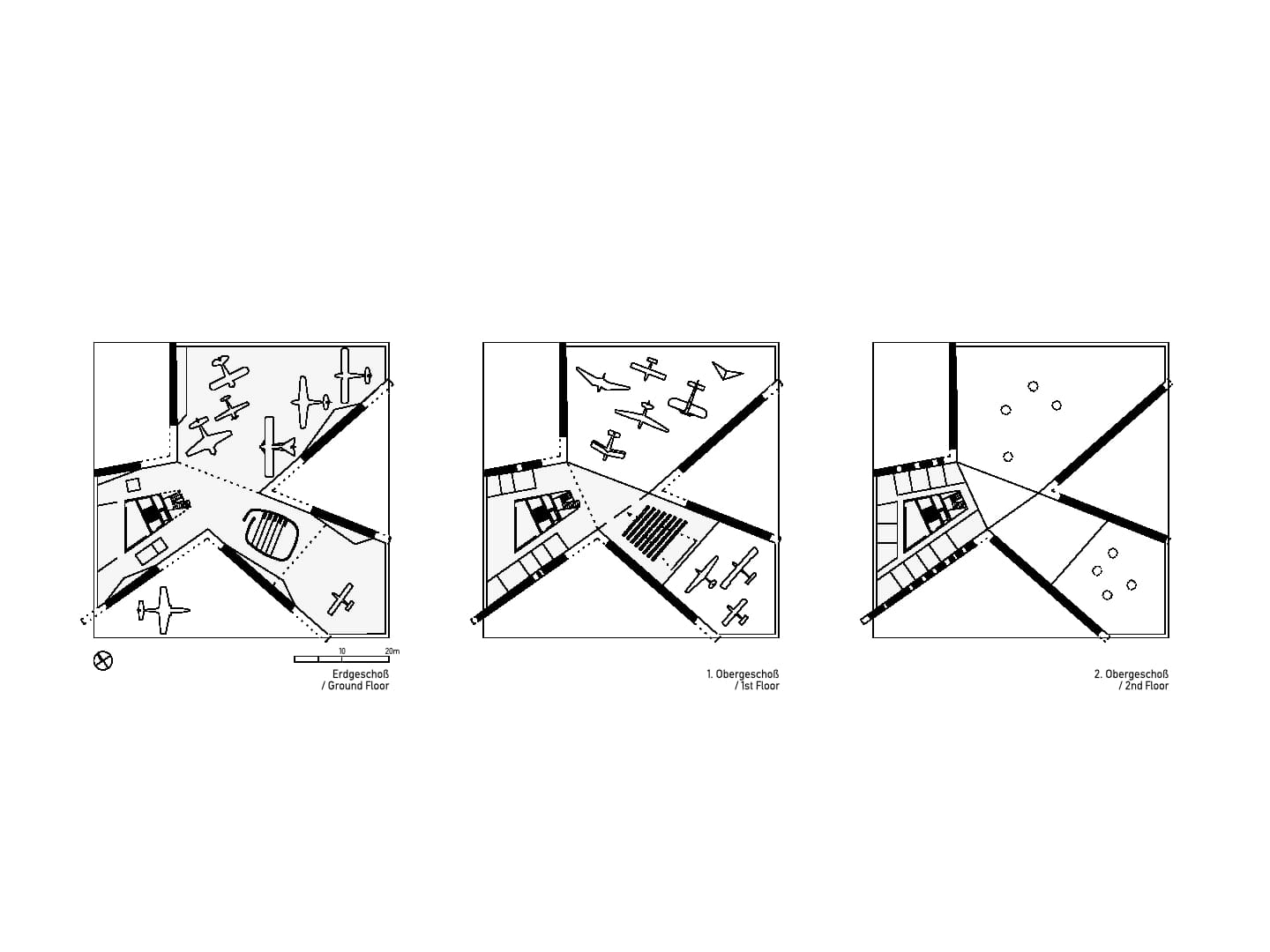 10 20m

Erdgeschoß
/ Ground Floor

1. Obergeschoß
/ 1st Floor

2. Obergeschoß
/ 2nd Floor